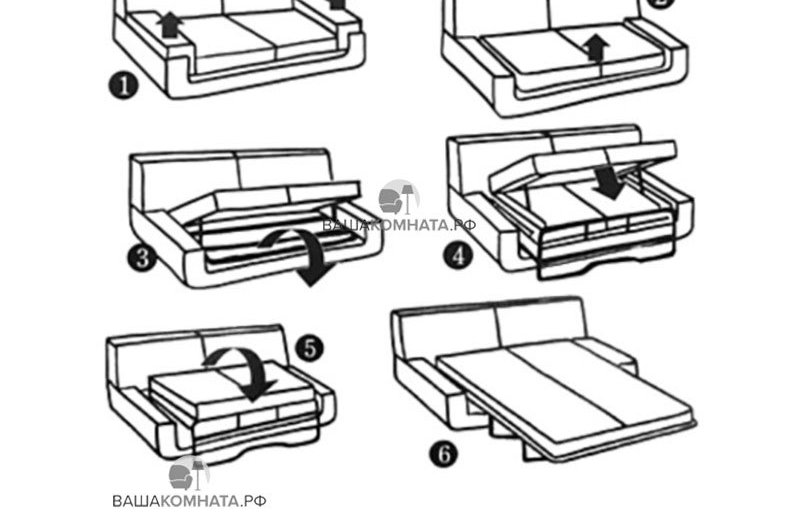 1
2
3
ВАШАКОМНАТА.РФ
4
5
6
ВАШАКОМНАТА.РФ