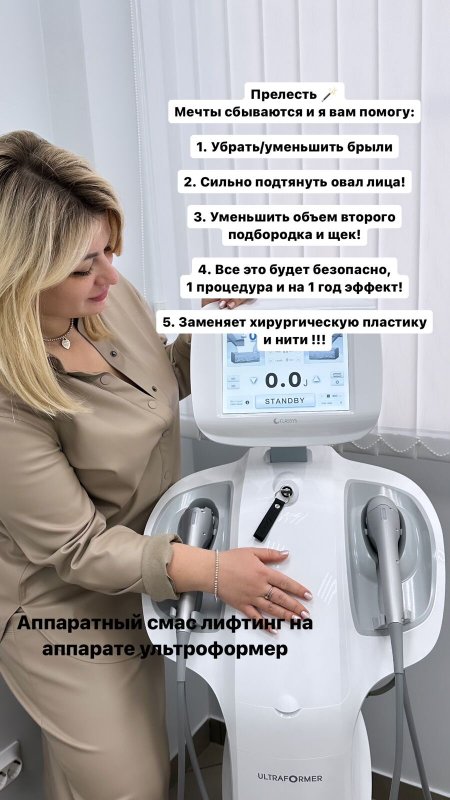 Прелесть
Мечты сбываются и я вам помогу:

1. Убрать/уменьшить брыли

2. Сильно подтянуть овал лица!

3. Уменьшить объем второго подбородка и щек!

4. Все это будет безопасно, 1 процедура и на 1 год эффект!

5. Заменяет хирургическую пластику и нити !!!

0.0 J

STANDBY

CLASSYS

Аппаратный смас лифтинг на аппарате ультроформер

ULTRAFORMER